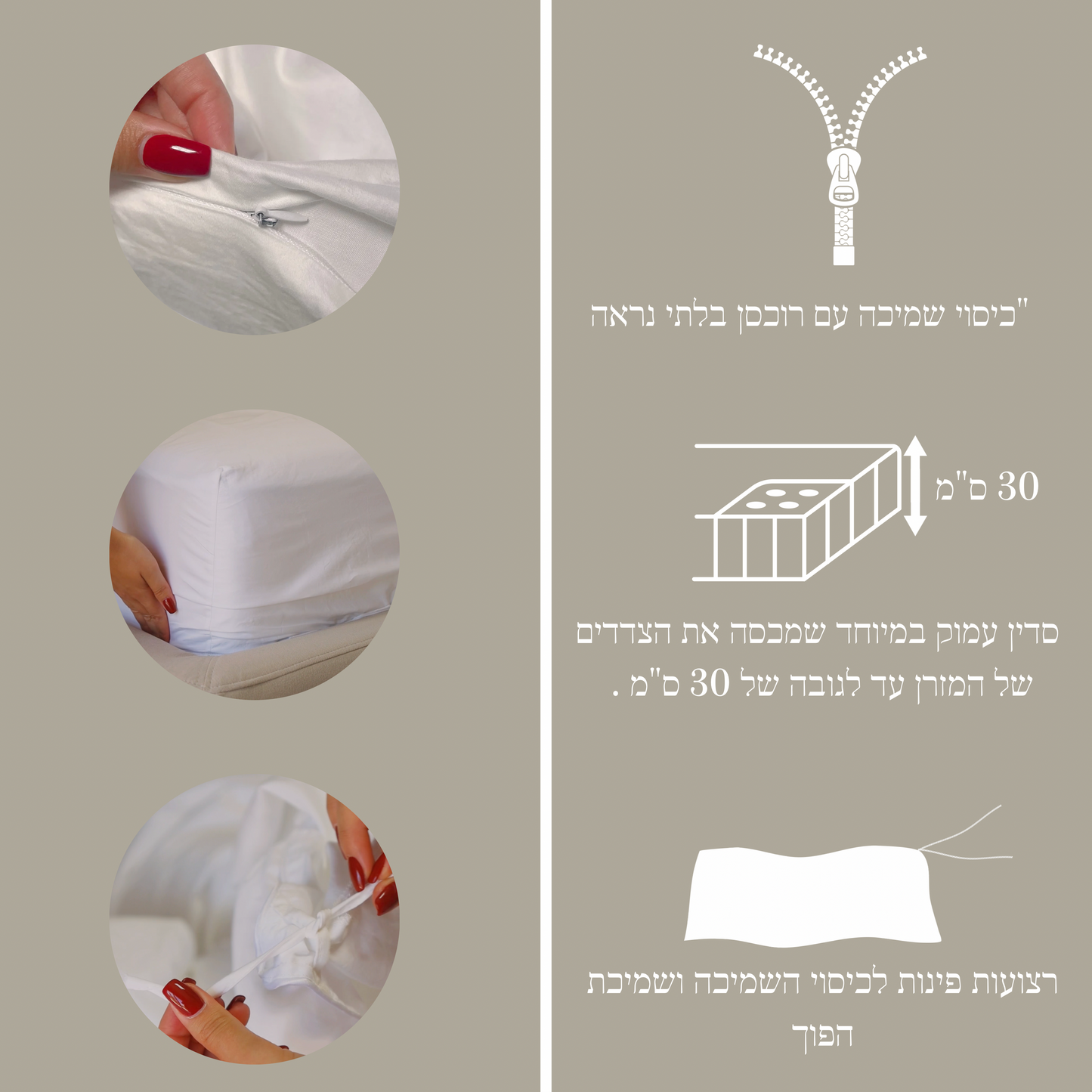 "כיסוי שמיכה עם רוכסן בלתי נראה

30 ס"מ

סדין עמוק במיוחד שמכסה את הצדדים של המזרן עד לגובה של 30 ס"מ .

רצועות פינות לכיסוי השמיכה ושמיכת הפוך